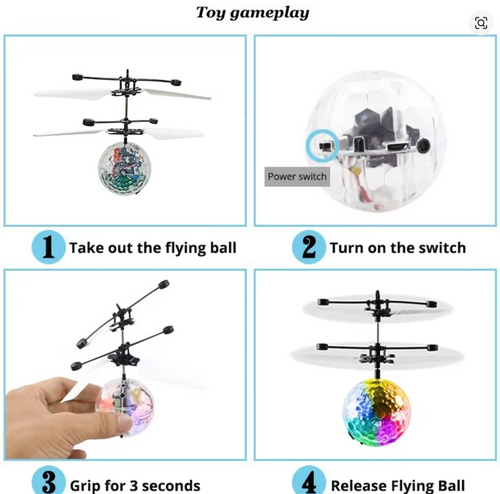 Toy gameplay

Power switch

1 Take out the flying ball

2 Turn on the switch

3 Grip for 3 seconds

4 Release Flying Ball